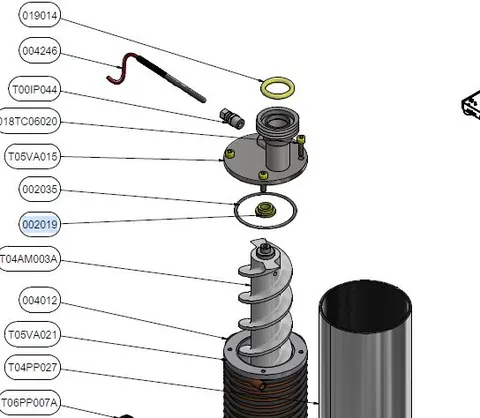 019014
004246
T00IP044
018TC06020
T05VA015
002035
002019
T04AM003A
004012
T05VA021
T04PP027
T06PP007A